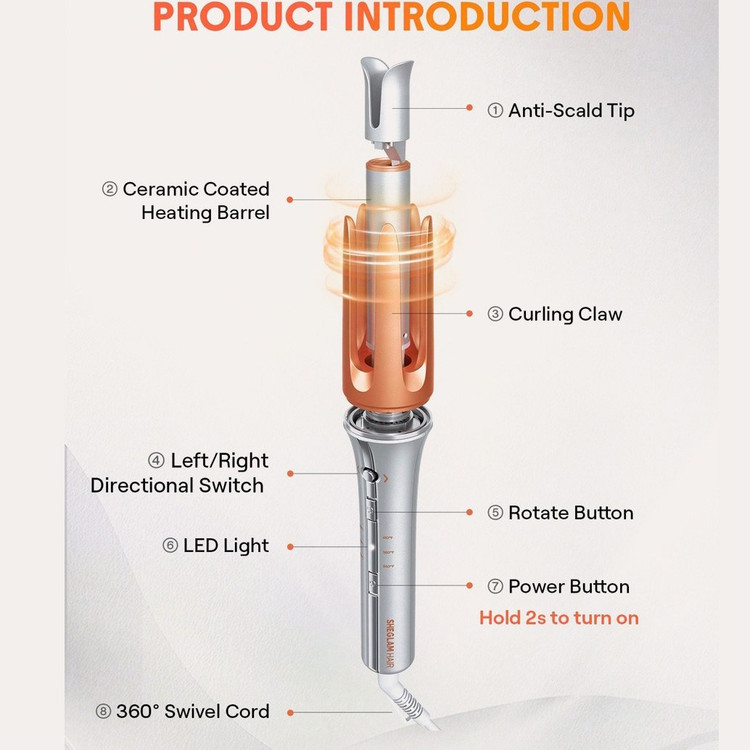 PRODUCT INTRODUCTION

① Anti-Scald Tip

② Ceramic Coated Heating Barrel

③ Curling Claw

④ Left/Right Directional Switch

⑤ Rotate Button

⑥ LED Light

⑦ Power Button
Hold 2s to turn on

SHEGLAM HAIR

⑧ 360° Swivel Cord